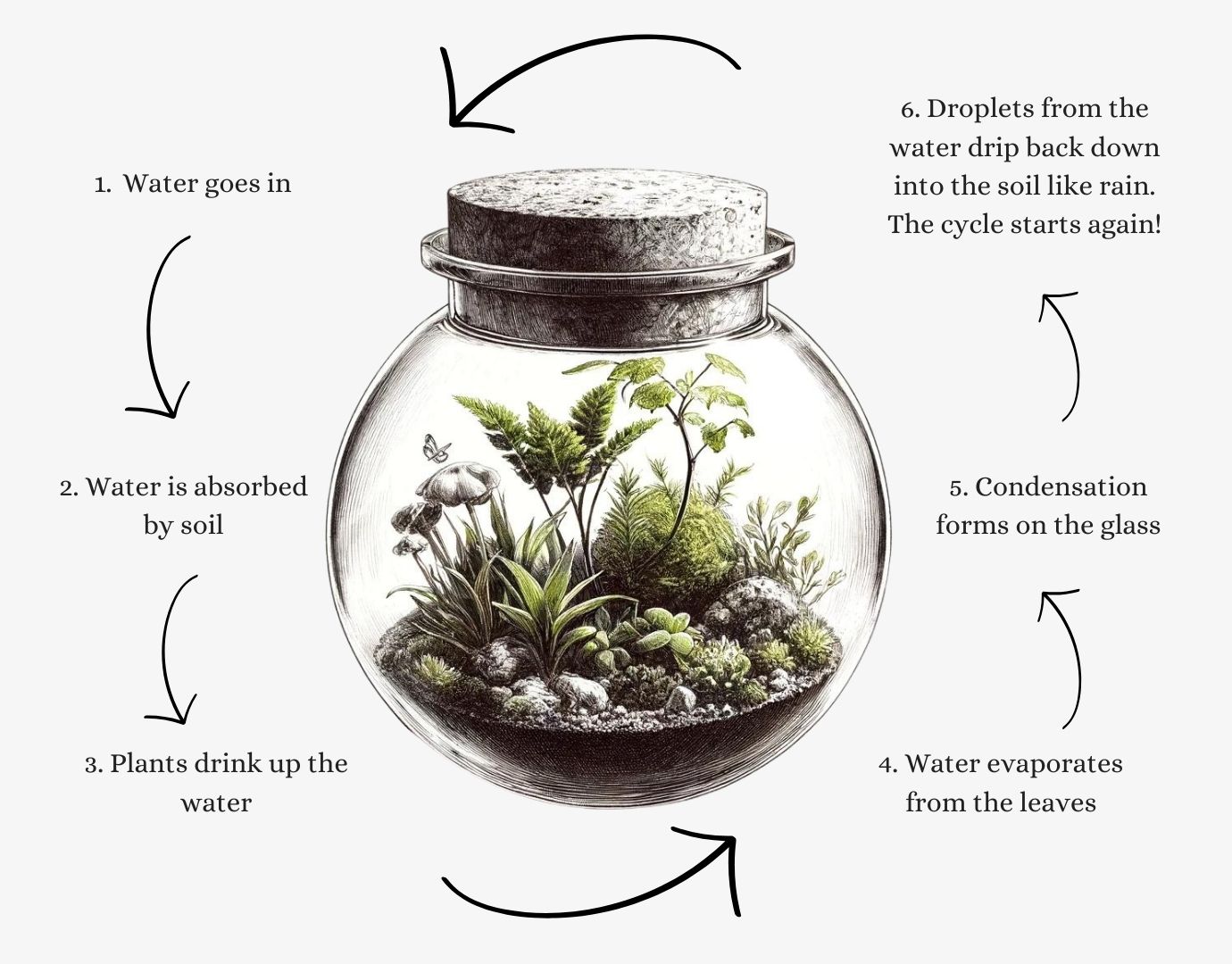 1. Water goes in

2. Water is absorbed by soil

3. Plants drink up the water

4. Water evaporates from the leaves

5. Condensation forms on the glass

6. Droplets from the water drip back down into the soil like rain. The cycle starts again!